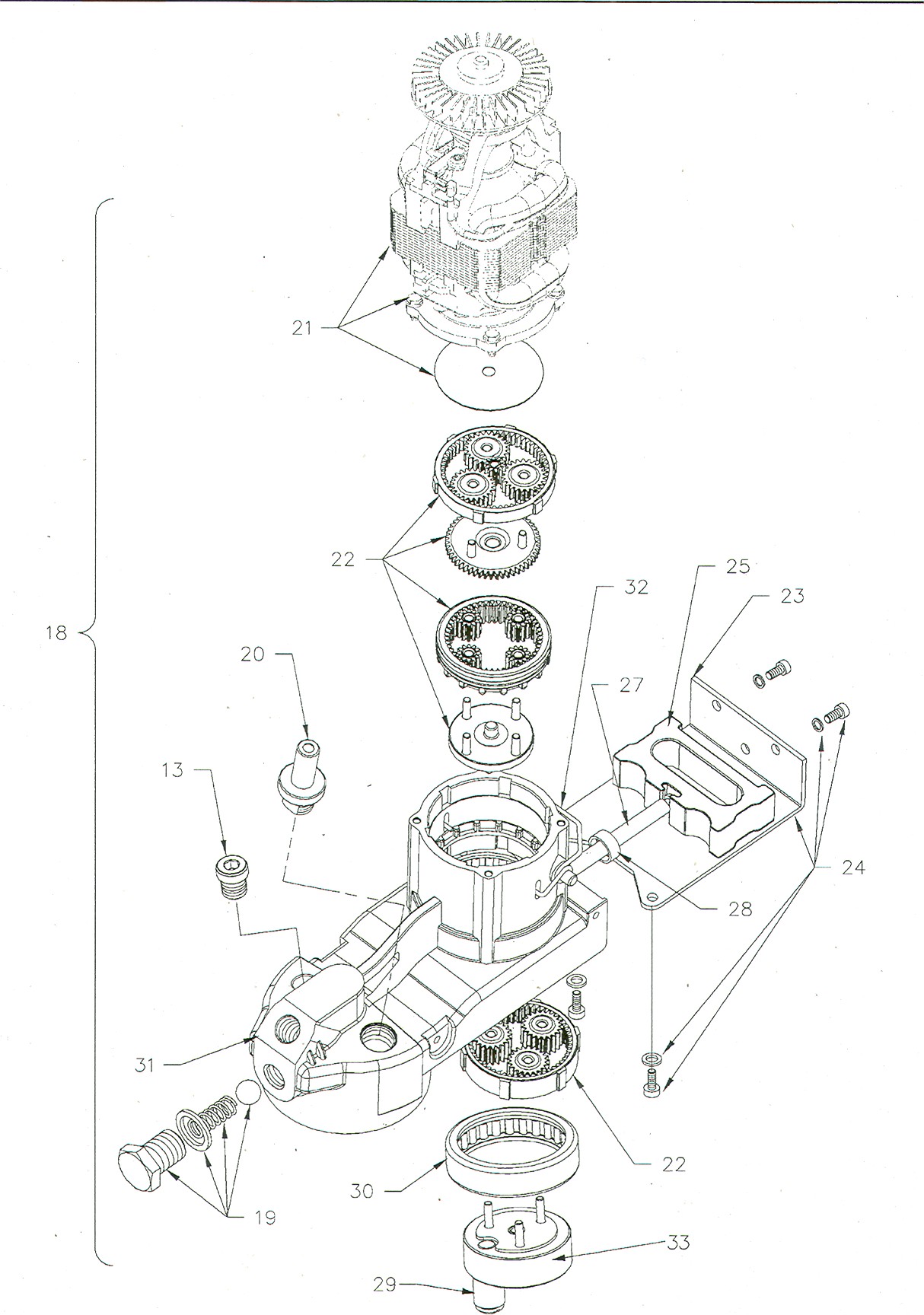 21

22

25

32

23

18

20

27

13

24

28

31

22

30

19

33

29