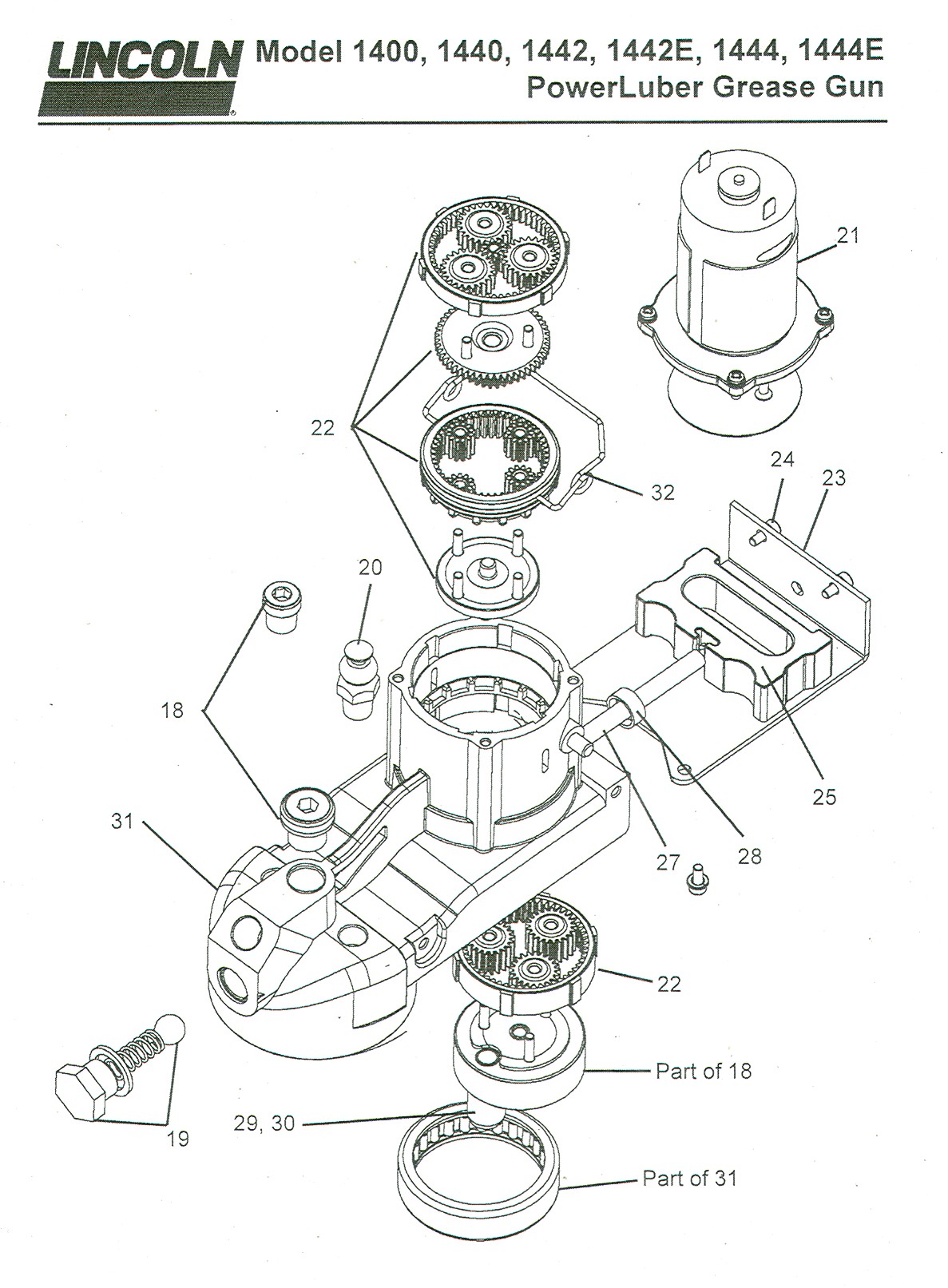 LINCOLN Model 1400, 1440, 1442, 1442E, 1444, 1444E
PowerLuber Grease Gun

21
22
24
23
32
20
18
25
31
27
28
22
Part of 18
29, 30
19
Part of 31