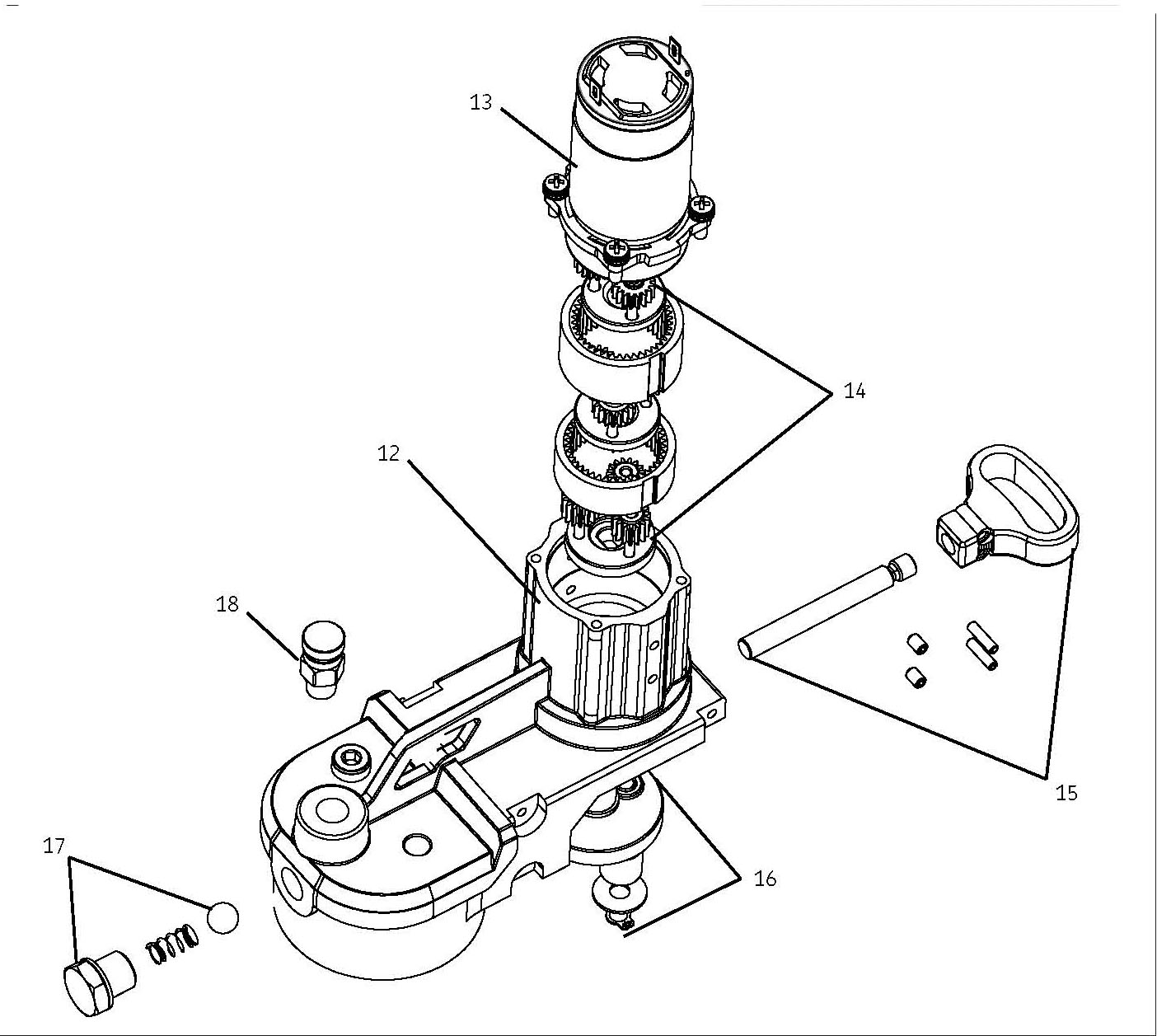 13
14
12
18
15
17
16